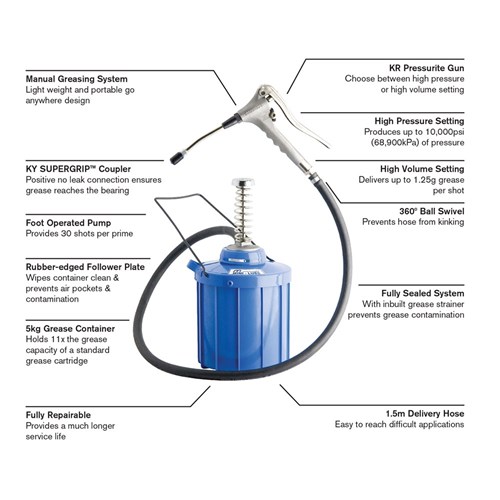 Manual Greasing System
Light weight and portable go anywhere design

KY SUPERGRIP™ Coupler
Positive no leak connection ensures grease reaches the bearing

Foot Operated Pump
Provides 30 shots per prime

Rubber-edged Follower Plate
Wipes container clean & prevents air pockets & contamination

5kg Grease Container
Holds 11x the grease capacity of a standard grease cartridge

Fully Repairable
Provides a much longer service life

KR Pressurite Gun
Choose between high pressure or high volume setting

High Pressure Setting
Produces up to 10,000psi (68,900kPa) of pressure

High Volume Setting
Delivers up to 1.25g grease per shot

360° Ball Swivel
Prevents hose from kinking

Fully Sealed System
With inbuilt grease strainer prevents grease contamination

1.5m Delivery Hose
Easy to reach difficult applications