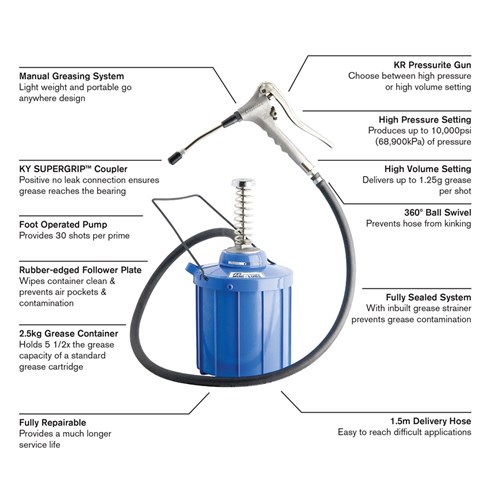 Manual Greasing System
Light weight and portable go anywhere design

KY SUPERGRIP™ Coupler
Positive no leak connection ensures grease reaches the bearing

Foot Operated Pump
Provides 30 shots per prime

Rubber-edged Follower Plate
Wipes container clean & prevents air pockets & contamination

2.5kg Grease Container
Holds 5 1/2x the grease capacity of a standard grease cartridge

Fully Repairable
Provides a much longer service life

KR Pressurite Gun
Choose between high pressure or high volume setting

High Pressure Setting
Produces up to 10,000psi (68,900kPa) of pressure

High Volume Setting
Delivers up to 1.25g grease per shot

360° Ball Swivel
Prevents hose from kinking

Fully Sealed System
With inbuilt grease strainer prevents grease contamination

1.5m Delivery Hose
Easy to reach difficult applications